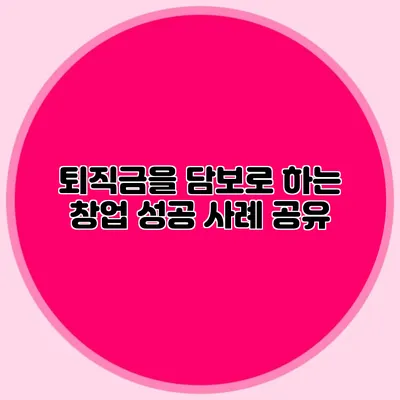 퇴직금을 담보로 하는
창업 성공 사례 공유